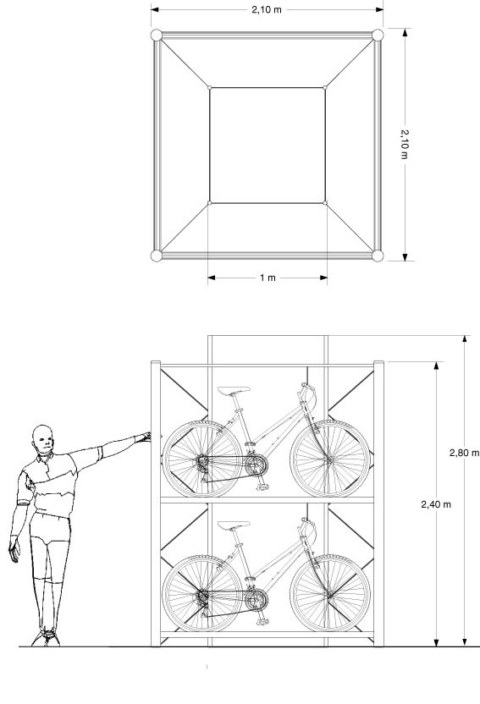 2,10 m

2,10 m

1 m

2,80 m

2,40 m