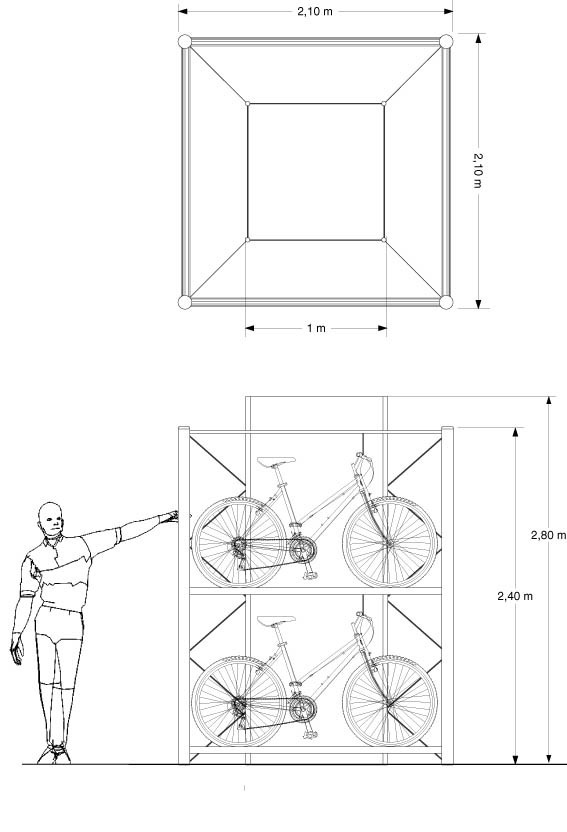 2,10 m

2,10 m

1 m

2,80 m

2,40 m